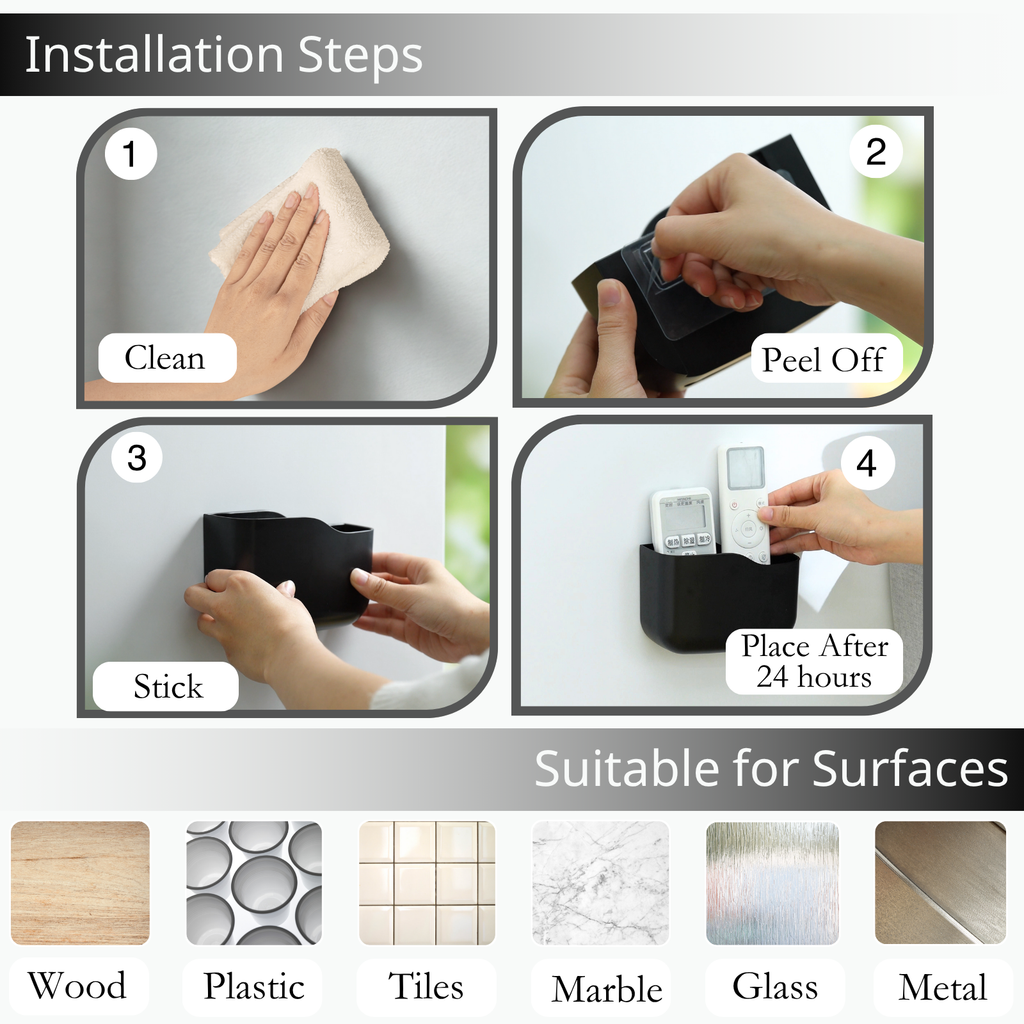 Installation Steps

1

Clean

2

Peel Off

3

Stick

4

Place After 24 hours

Suitable for Surfaces

Wood

Plastic

Tiles

Marble

Glass

Metal