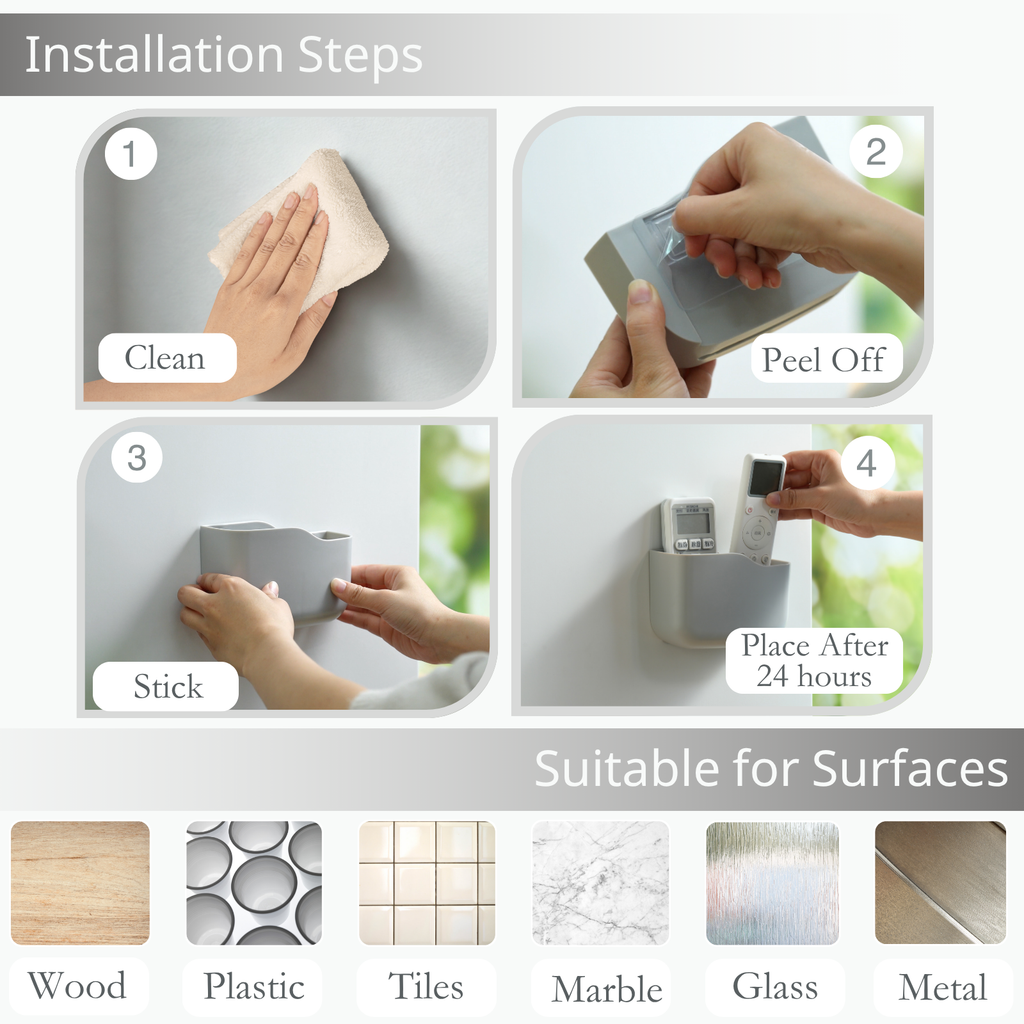 Installation Steps

1
Clean

2
Peel Off

3
Stick

4
Place After 24 hours

Suitable for Surfaces

Wood

Plastic

Tiles

Marble

Glass

Metal